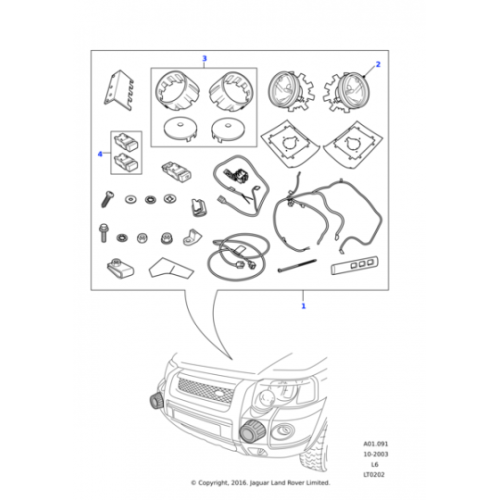 3

2

4

1

A01.091
10-2003
L6
LT0202

© Copyright, 2016. Jaguar Land Rover Limited.