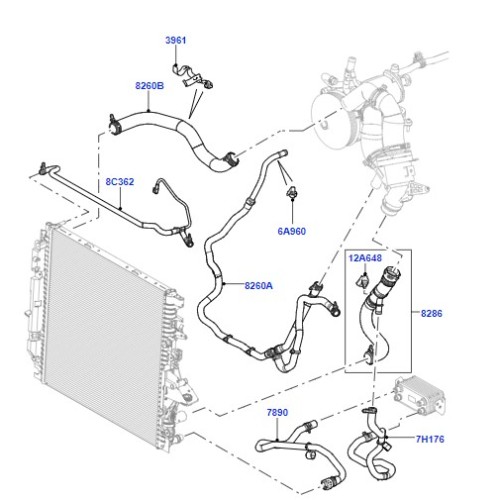 3961
8260B
8C362
6A960
12A648
8260A
8286
7890
7H176