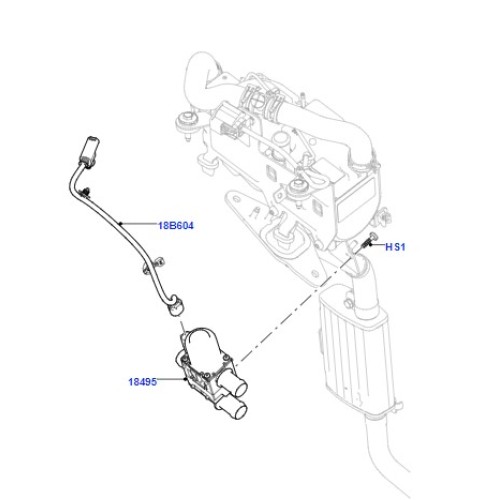 18B604

HS1

18495